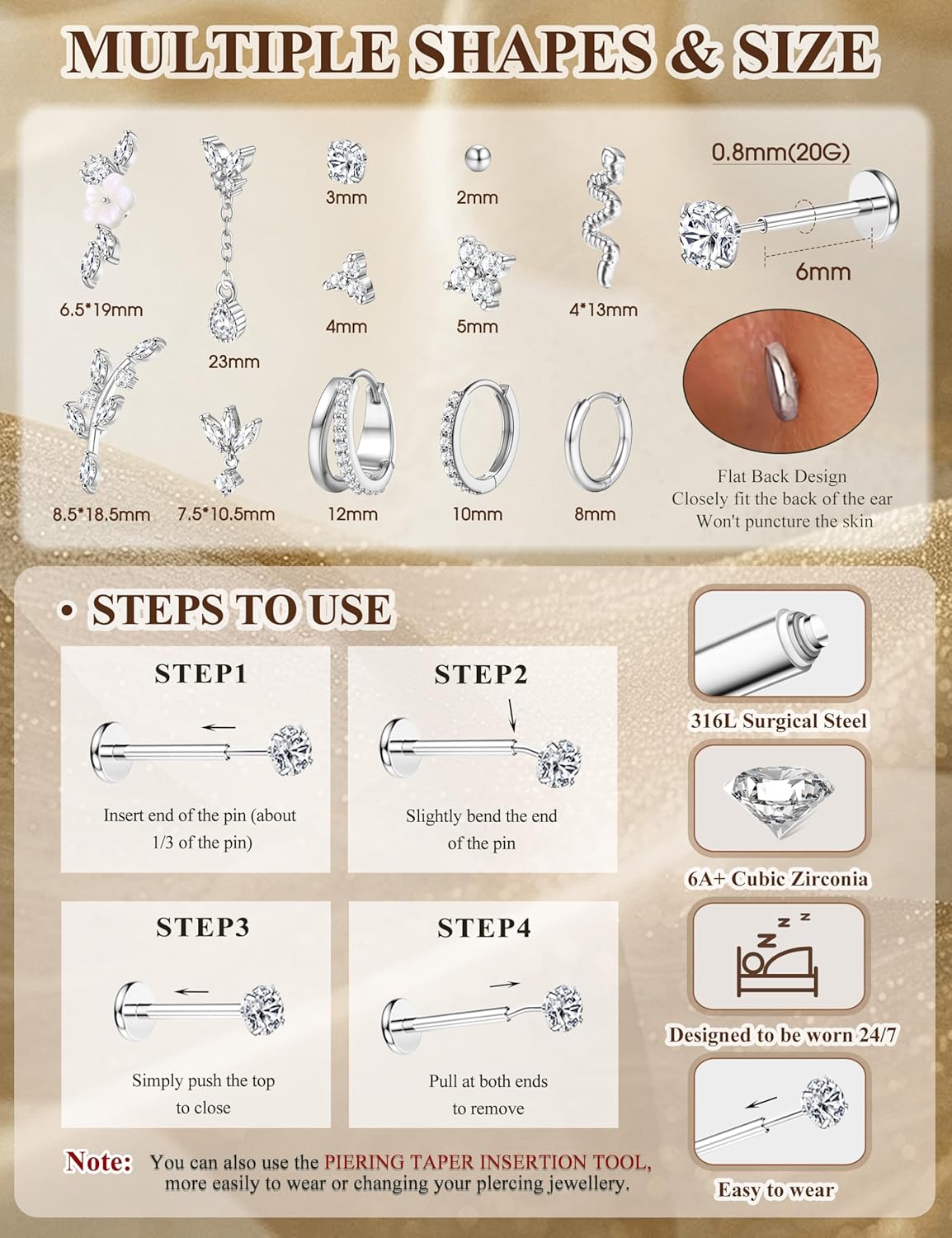 MULTIPLE SHAPES & SIZE

6.5*19mm

23mm

3mm

2mm

4mm

5mm

4*13mm

0.8mm(20G)

6mm

8.5*18.5mm

7.5*10.5mm

12mm

10mm

8mm

Flat Back Design
Closely fit the back of the ear
Won't puncture the skin

• STEPS TO USE

STEP1

Insert end of the pin (about 1/3 of the pin)

STEP2

Slightly bend the end of the pin

STEP3

Simply push the top to close

STEP4

Pull at both ends to remove

316L Surgical Steel

6A+ Cubic Zirconia

Designed to be worn 24/7

Easy to wear

Note: You can also use the PIERING TAPER INSERTION TOOL, more easily to wear or changing your plercing jewellery.